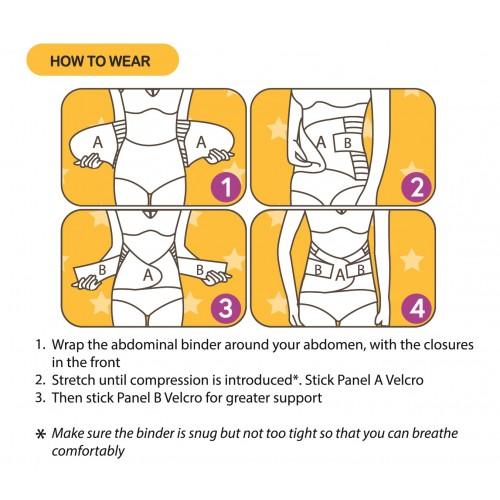 HOW TO WEAR

A A 1

A B 2

B A B 3

B A B 4

1. Wrap the abdominal binder around your abdomen, with the closures in the front
2. Stretch until compression is introduced*. Stick Panel A Velcro
3. Then stick Panel B Velcro for greater support

* Make sure the binder is snug but not too tight so that you can breathe comfortably